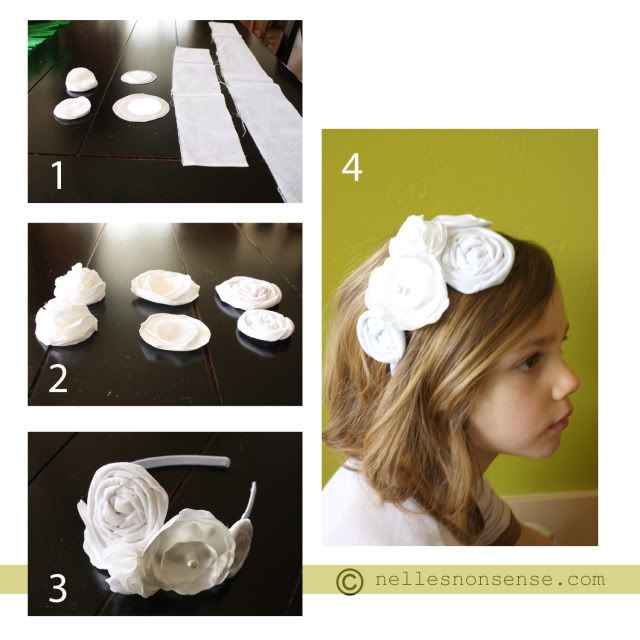 1

2

3

4

© nellesnonsense.com