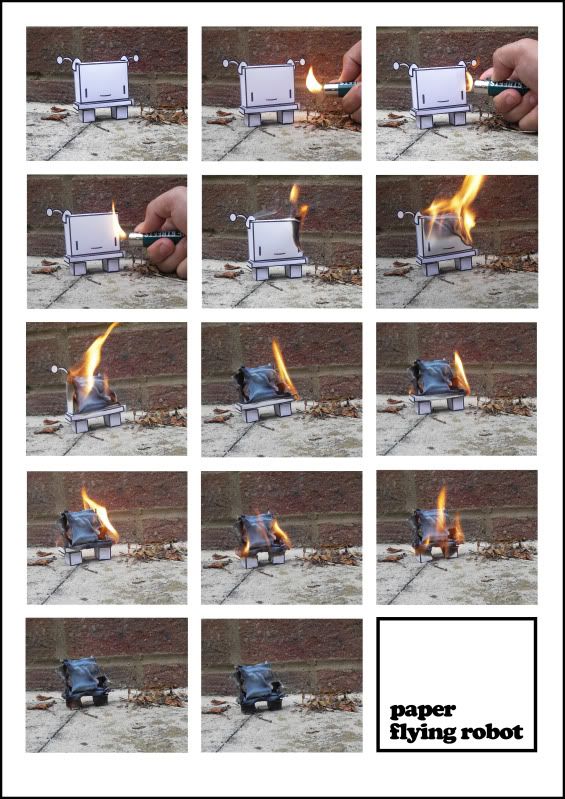 paper
flying robot